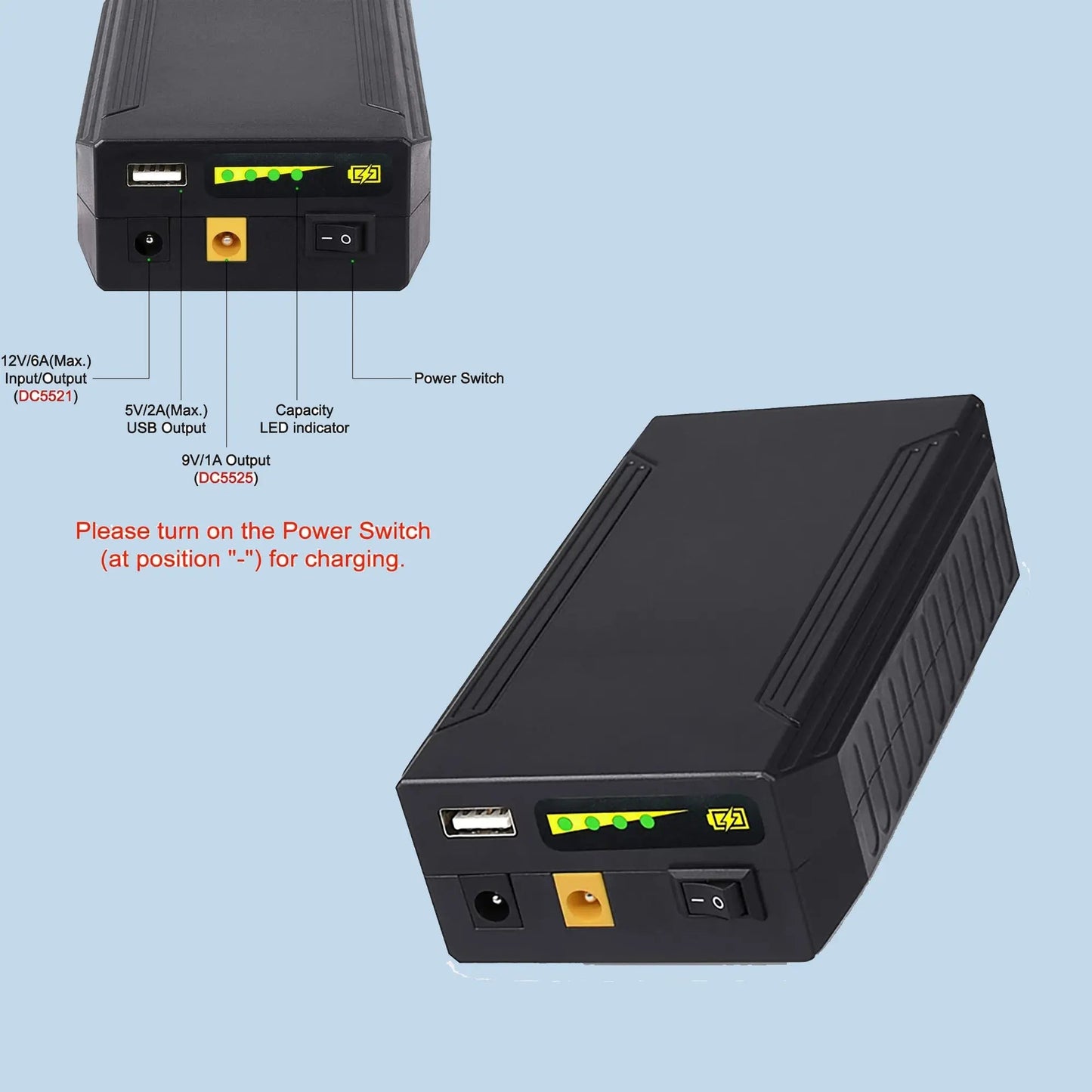 12V/6A(Max.)
Input/Output
(DC5521)

5V/2A(Max.)
USB Output

9V/1A Output
(DC5525)

Capacity
LED indicator

Power Switch

Please turn on the Power Switch
(at position "-") for charging.