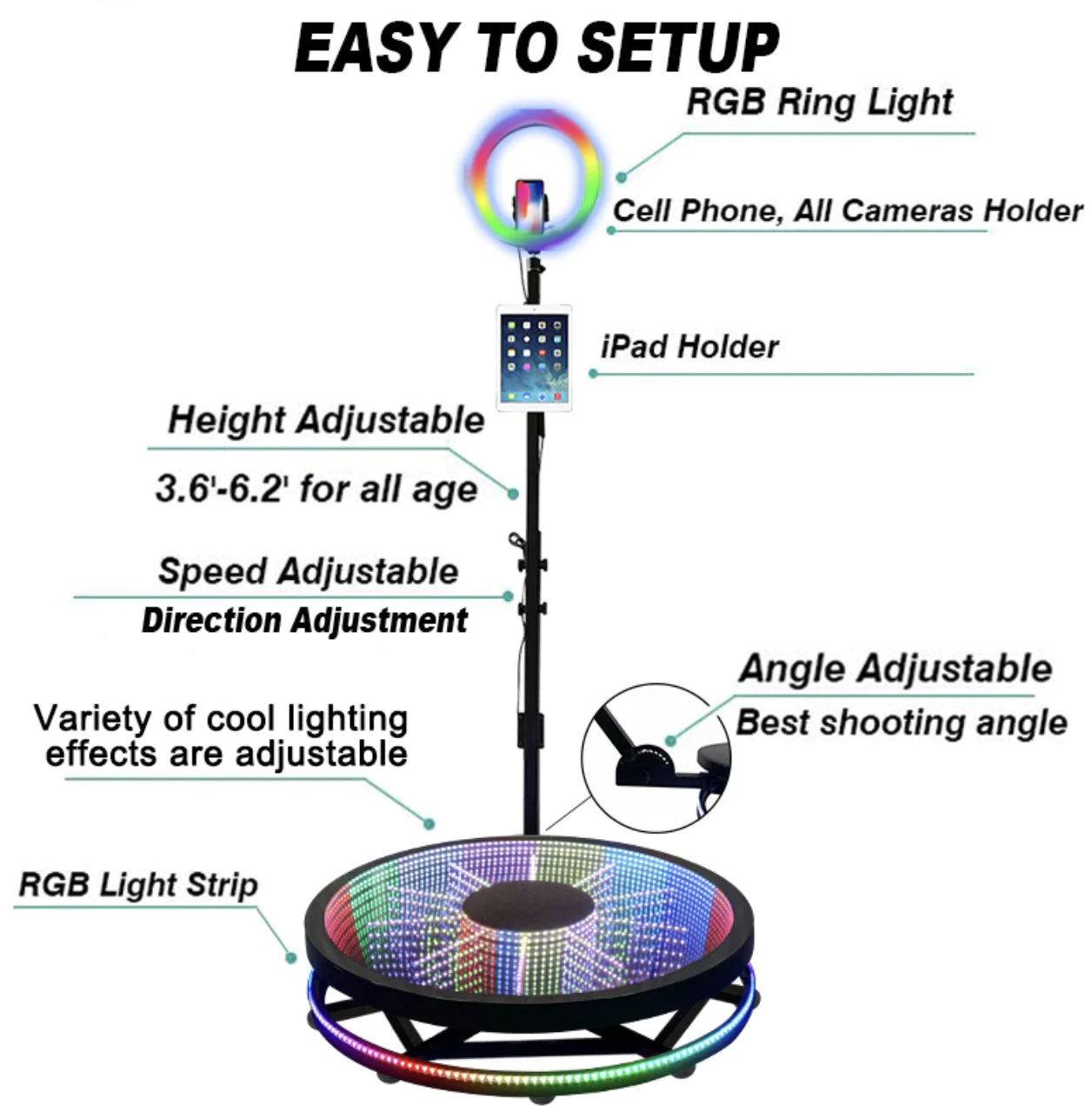 EASY TO SETUP

RGB Ring Light

Cell Phone, All Cameras Holder

iPad Holder

Height Adjustable

3.6'-6.2' for all age

Speed Adjustable

Direction Adjustment

Angle Adjustable

Best shooting angle

Variety of cool lighting effects are adjustable

RGB Light Strip